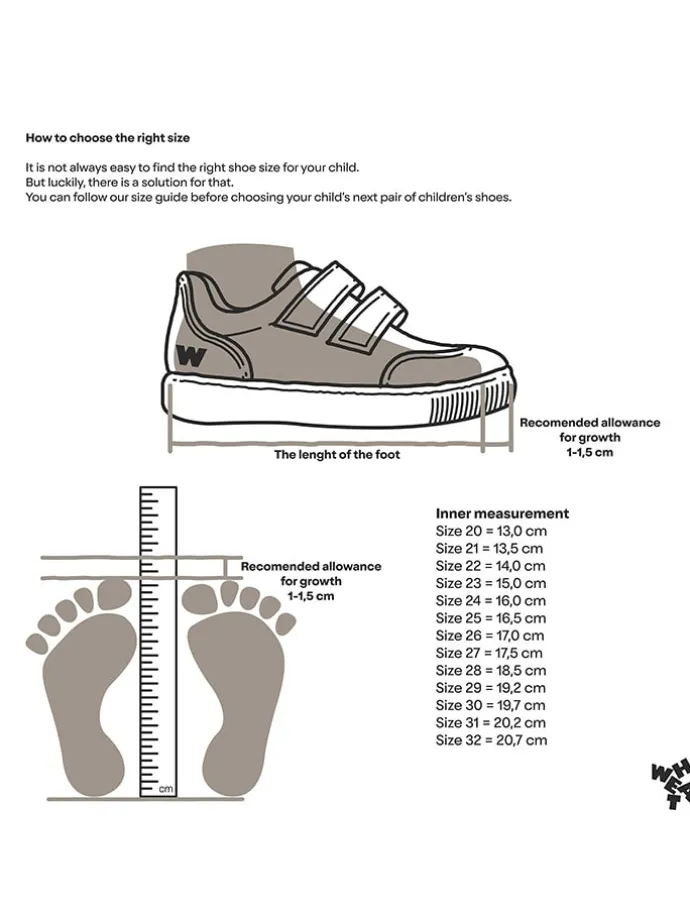 How to choose the right size

It is not always easy to find the right shoe size for your child.
But luckily, there is a solution for that.
You can follow our size guide before choosing your child's next pair of children's shoes.

W

The lenght of the foot

Recomended allowance for growth 1-1,5 cm

Recomended allowance for growth 1-1,5 cm

cm

Inner measurement
Size 20 = 13,0 cm
Size 21 = 13,5 cm
Size 22 = 14,0 cm
Size 23 = 15,0 cm
Size 24 = 16,0 cm
Size 25 = 16,5 cm
Size 26 = 17,0 cm
Size 27 = 17,5 cm
Size 28 = 18,5 cm
Size 29 = 19,2 cm
Size 30 = 19,7 cm
Size 31 = 20,2 cm
Size 32 = 20,7 cm

WHEAT